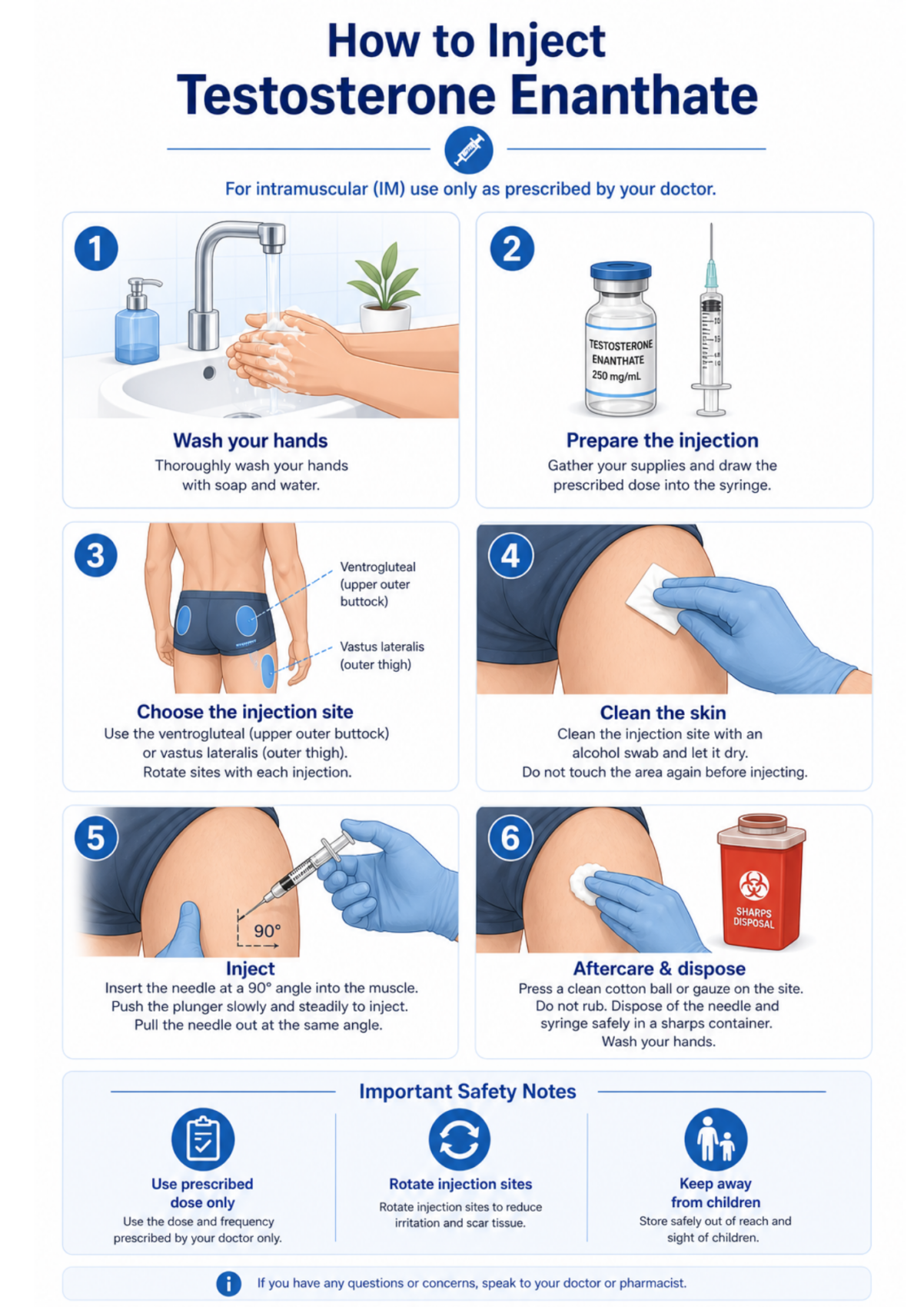 How to Inject
Testosterone Enanthate

For intramuscular (IM) use only as prescribed by your doctor.

1

Wash your hands
Thoroughly wash your hands with soap and water.

2

TESTOSTERONE ENANTHATE 250 mg/mL

Prepare the injection
Gather your supplies and draw the prescribed dose into the syringe.

3

Ventrogluteal (upper outer buttock)

Vastus lateralis (outer thigh)

Choose the injection site
Use the ventrogluteal (upper outer buttock) or vastus lateralis (outer thigh). Rotate sites with each injection.

4

Clean the skin
Clean the injection site with an alcohol swab and let it dry. Do not touch the area again before injecting.

5

90°

Inject
Insert the needle at a 90° angle into the muscle. Push the plunger slowly and steadily to inject. Pull the needle out at the same angle.

6

SHARPS DISPOSAL

Aftercare & dispose
Press a clean cotton ball or gauze on the site. Do not rub. Dispose of the needle and syringe safely in a sharps container. Wash your hands.

Important Safety Notes

Use prescribed dose only
Use the dose and frequency prescribed by your doctor only.

Rotate injection sites
Rotate injection sites to reduce irritation and scar tissue.

Keep away from children
Store safely out of reach and sight of children.

If you have any questions or concerns, speak to your doctor or pharmacist.